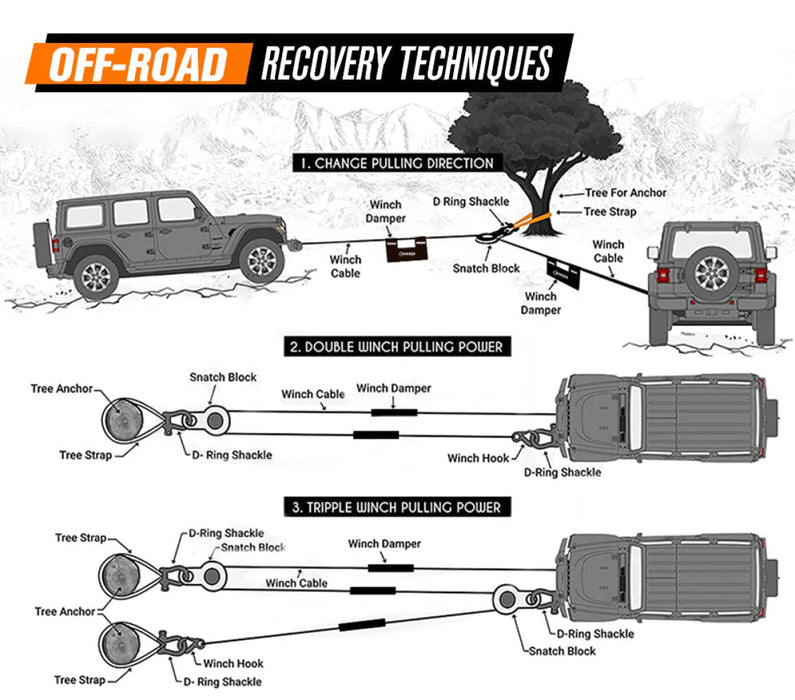 OFF-ROAD RECOVERY TECHNIQUES

1. CHANGE PULLING DIRECTION

Winch Damper
D Ring Shackle
Tree For Anchor
Tree Strap
Winch Cable
Snatch Block
Winch Cable
Winch Damper

2. DOUBLE WINCH PULLING POWER

Tree Anchor
Snatch Block
Winch Cable
Winch Damper
Tree Strap
D- Ring Shackle
Winch Hook
D-Ring Shackle

3. TRIPPLE WINCH PULLING POWER

Tree Strap
D-Ring Shackle
Snatch Block
Winch Damper
Winch Cable
Tree Anchor
D-Ring Shackle
Snatch Block
Winch Hook
Tree Strap
D- Ring Shackle